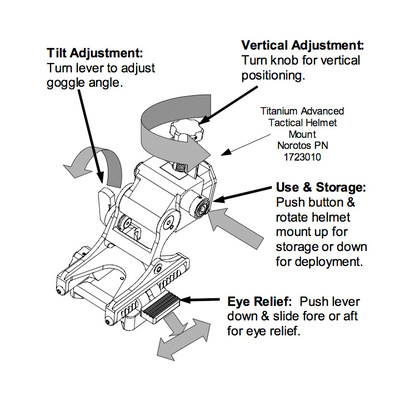 Tilt Adjustment:
Turn lever to adjust goggle angle.

Vertical Adjustment:
Turn knob for vertical positioning.

Titanium Advanced Tactical Helmet Mount Norotos PN 1723010

Use & Storage:
Push button & rotate helmet mount up for storage or down for deployment.

Eye Relief: Push lever down & slide fore or aft for eye relief.